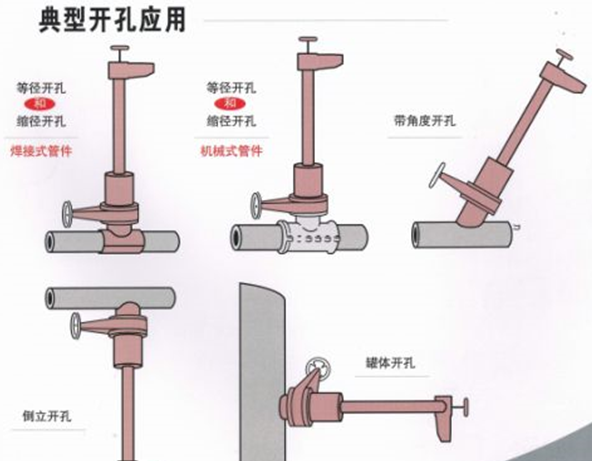 典型开孔应用

等径开孔
和
缩径开孔
焊接式管件

等径开孔
和
缩径开孔
机械式管件

带角度开孔

倒立开孔

罐体开孔